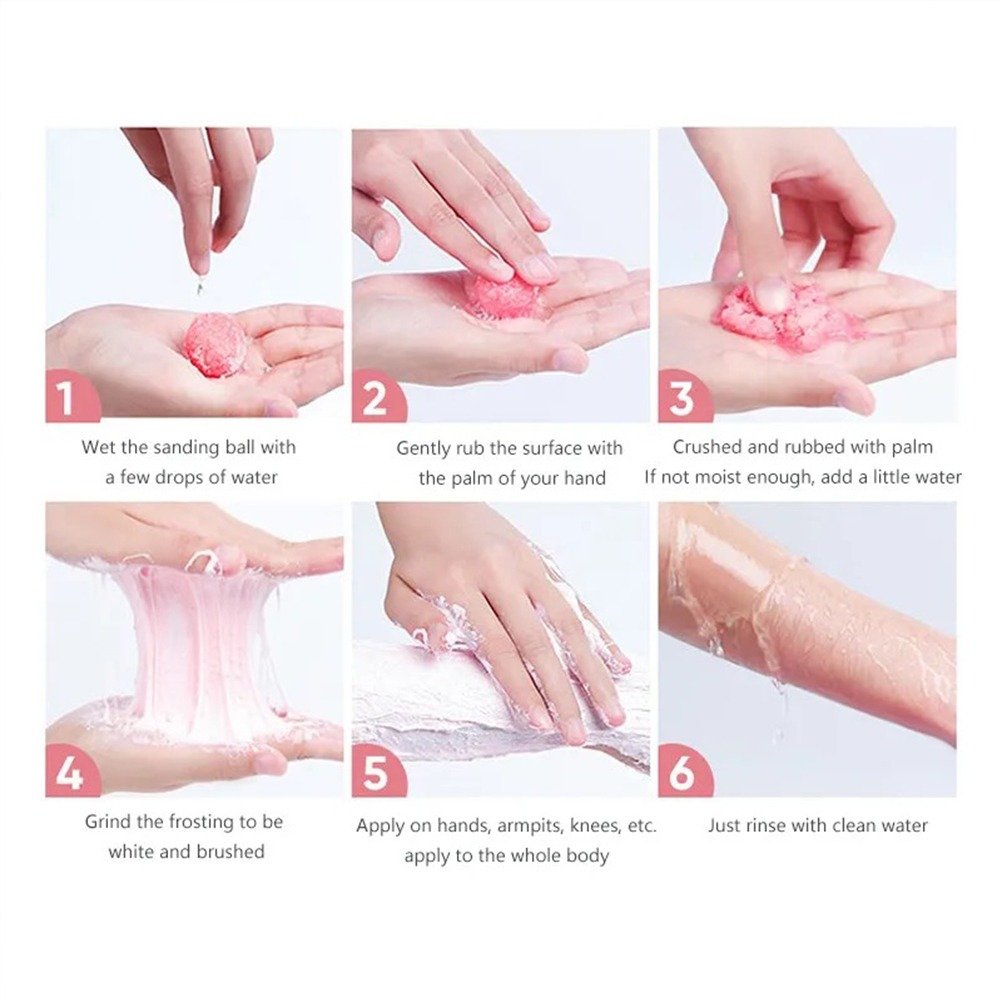 1

Wet the sanding ball with a few drops of water

2

Gently rub the surface with the palm of your hand

3

Crushed and rubbed with palm If not moist enough, add a little water

4

Grind the frosting to be white and brushed

5

Apply on hands, armpits, knees, etc. apply to the whole body

6

Just rinse with clean water